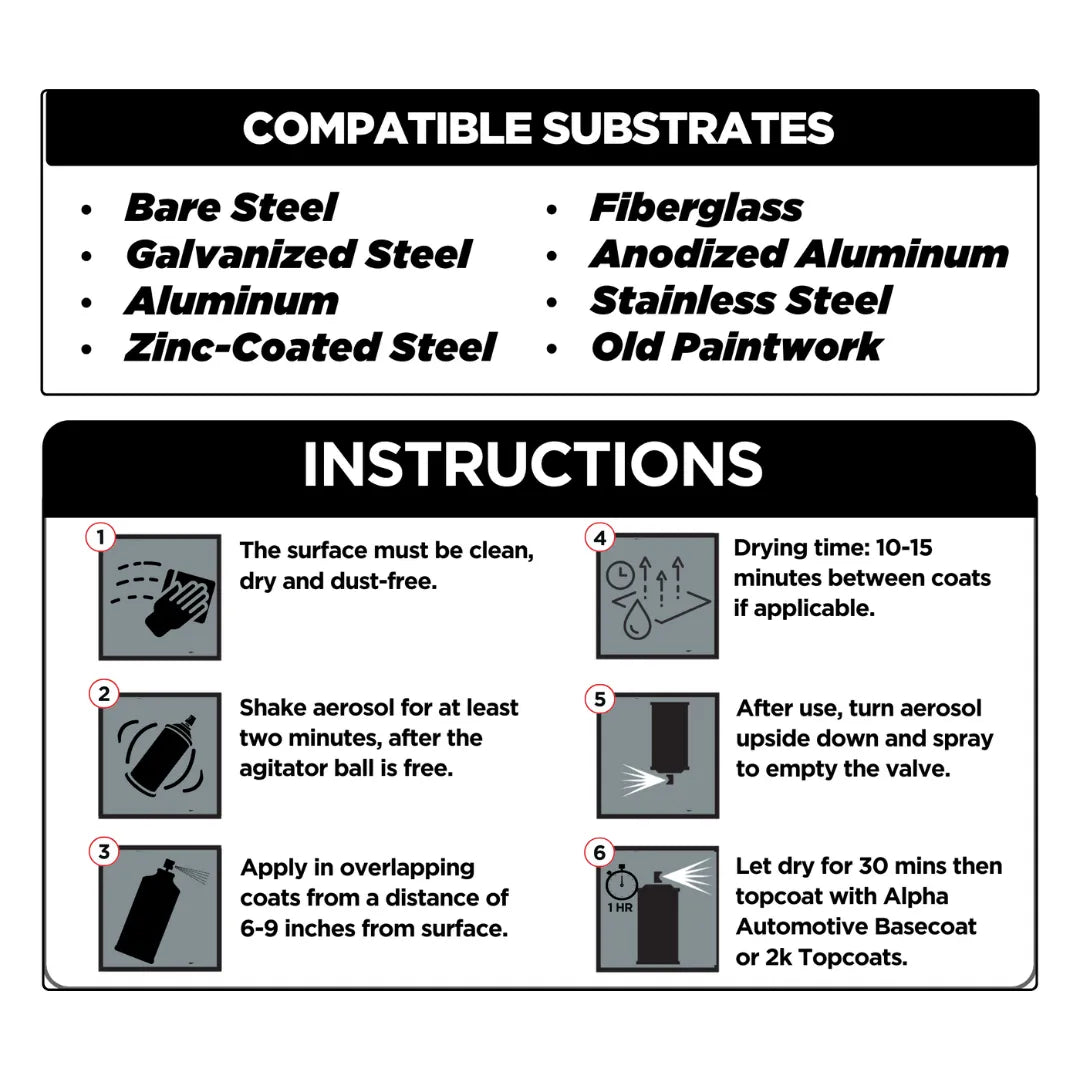 COMPATIBLE SUBSTRATES

- Bare Steel
- Galvanized Steel
- Aluminum
- Zinc-Coated Steel

- Fiberglass
- Anodized Aluminum
- Stainless Steel
- Old Paintwork

INSTRUCTIONS

1 The surface must be clean, dry and dust-free.

2 Shake aerosol for at least two minutes, after the agitator ball is free.

3 Apply in overlapping coats from a distance of 6-9 inches from surface.

4 Drying time: 10-15 minutes between coats if applicable.

5 After use, turn aerosol upside down and spray to empty the valve.

6 1 HR Let dry for 30 mins then topcoat with Alpha Automotive Basecoat or 2k Topcoats.